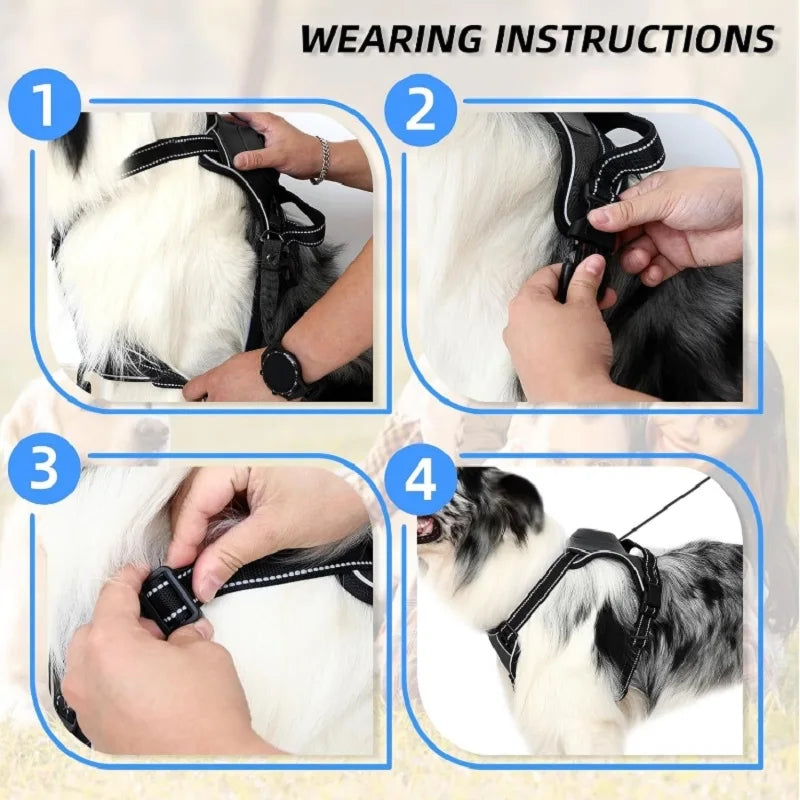 WEARING INSTRUCTIONS

1

2

3

4